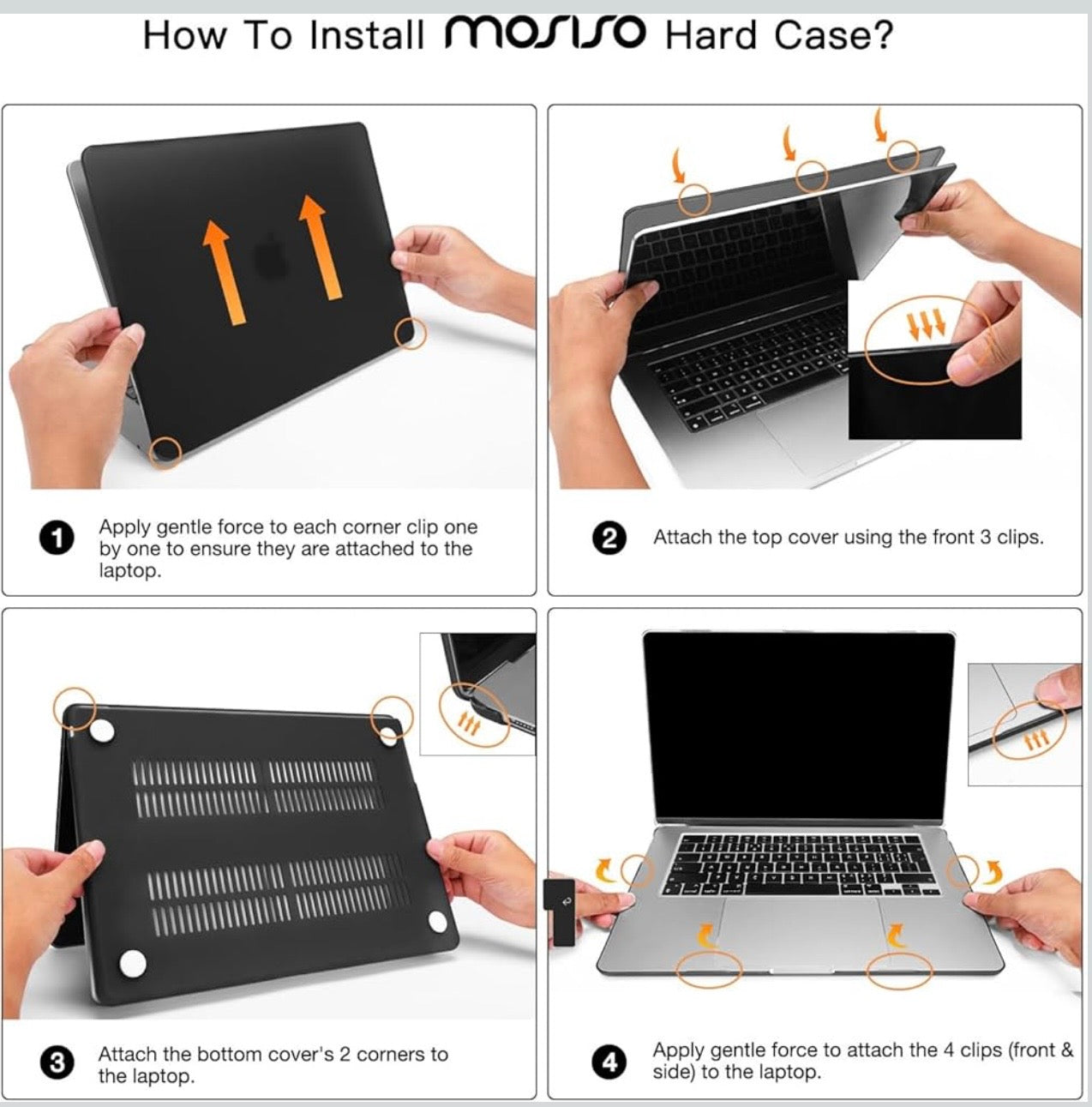 How To Install MOSISO Hard Case?

1 Apply gentle force to each corner clip one by one to ensure they are attached to the laptop.

2 Attach the top cover using the front 3 clips.

3 Attach the bottom cover's 2 corners to the laptop.

4 Apply gentle force to attach the 4 clips (front & side) to the laptop.